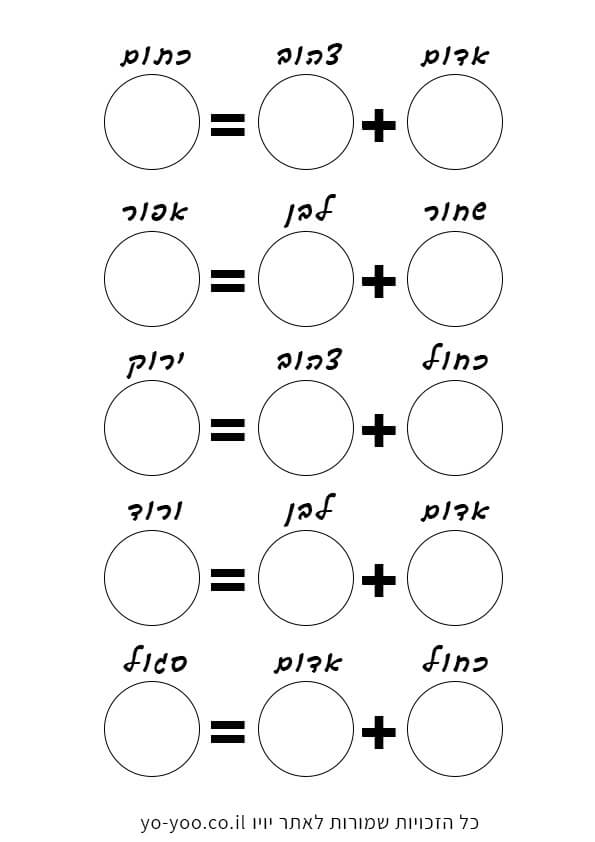 אדום + צהוב = כתום

שחור + לבן = אפור

כחול + צהוב = ירוק

אדום + לבן = ורוד

כחול + אדום = סגול

כל הזכויות שמורות לאתר יויו yo-yoo.co.il