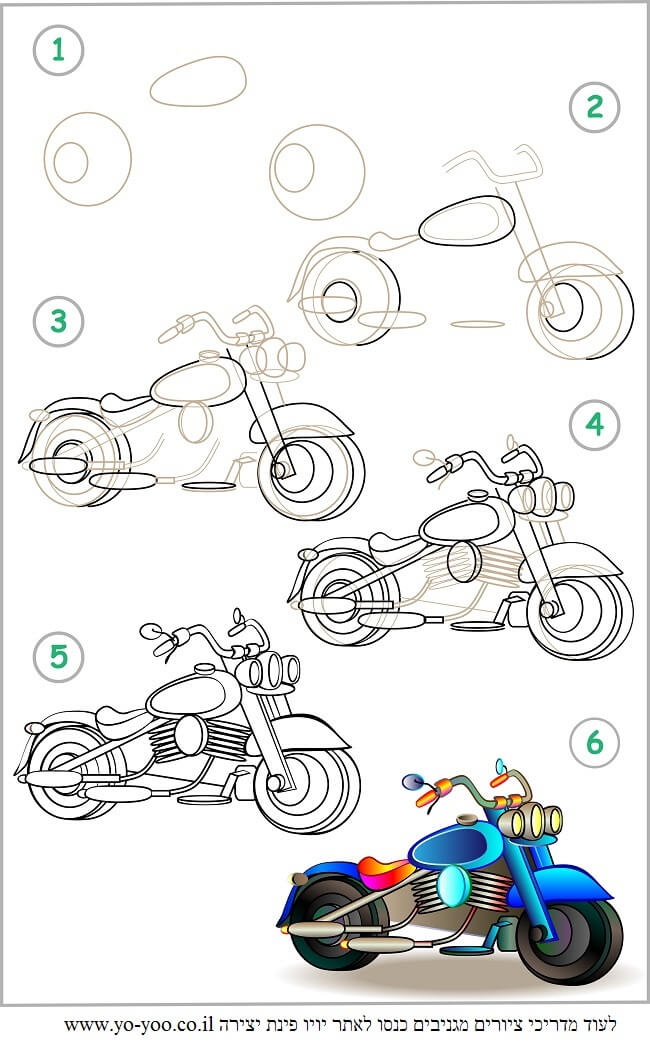 1

2

3

4

5

6

לעוד מדריכי ציורים מגניבים כנסו לאתר יויו פינת יצירה www.yo-yoo.co.il