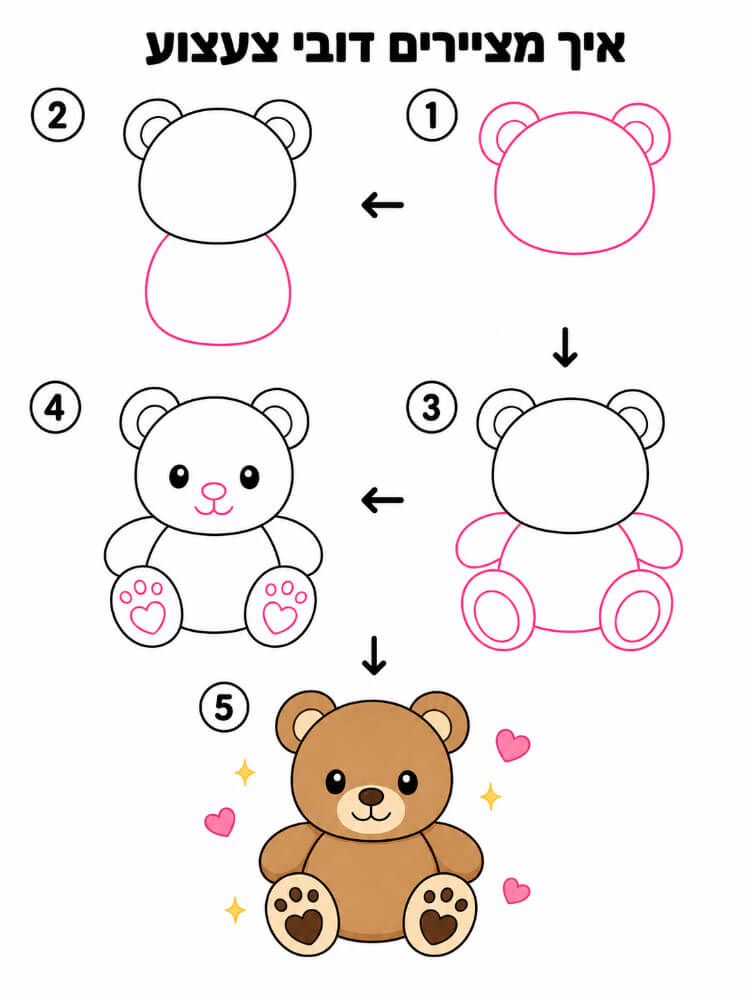 איך מציירים דובי צעצוע

1

2

3

4

5