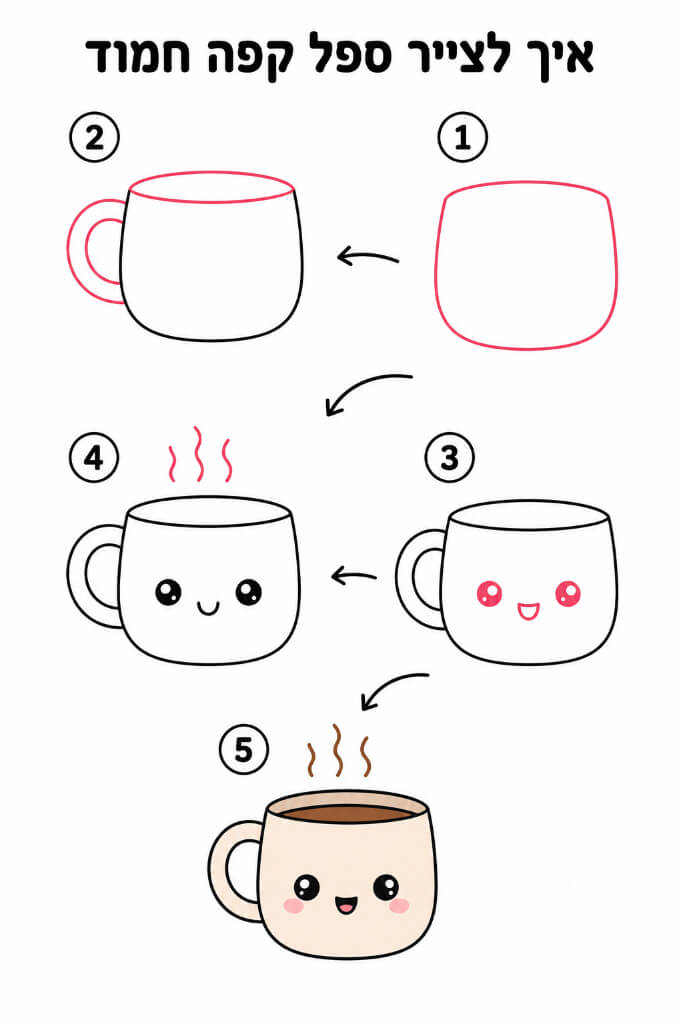 איך לצייר ספל קפה חמוד

1

2

3

4

5