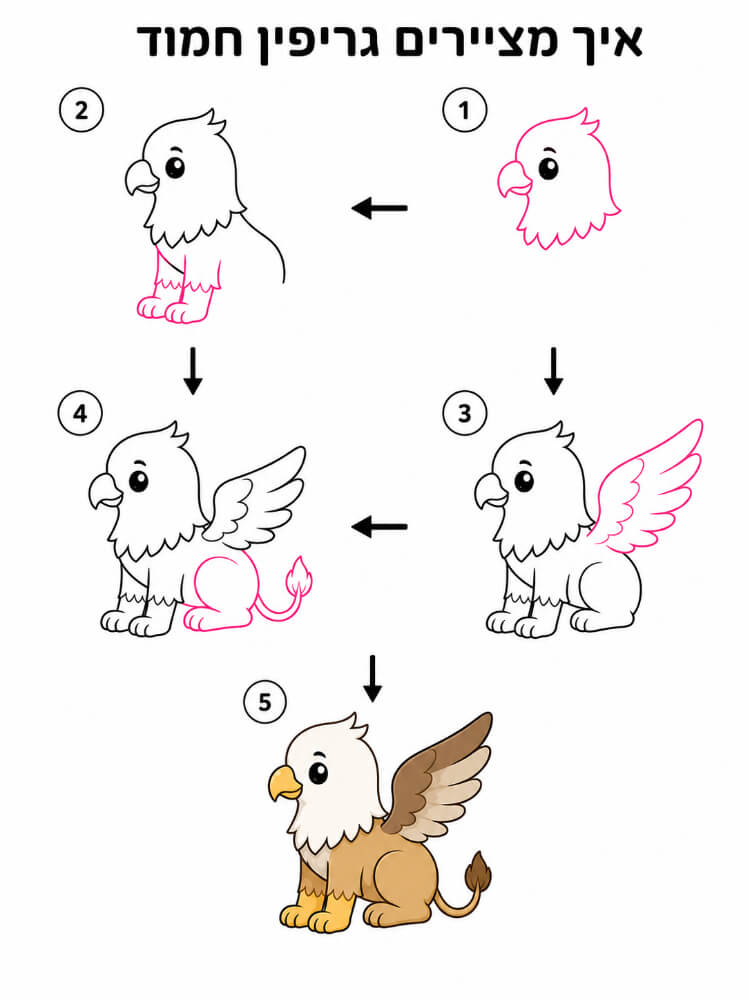 איך מציירים גריפין חמוד

1

2

3

4

5