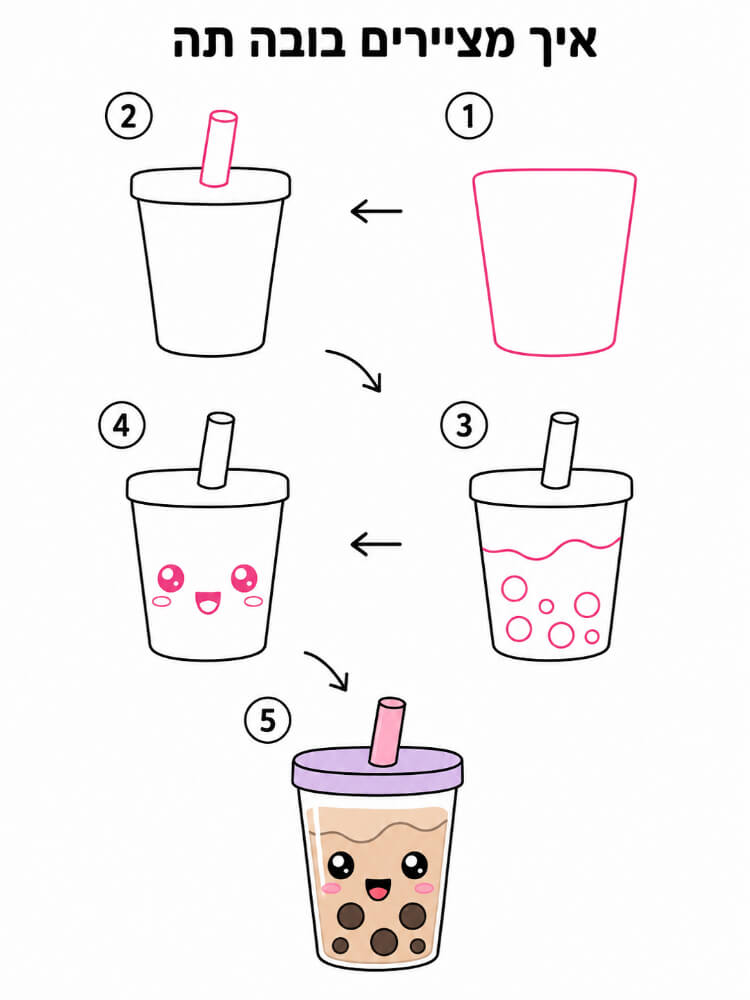 איך מציירים בובה תה

1

2

3

4

5