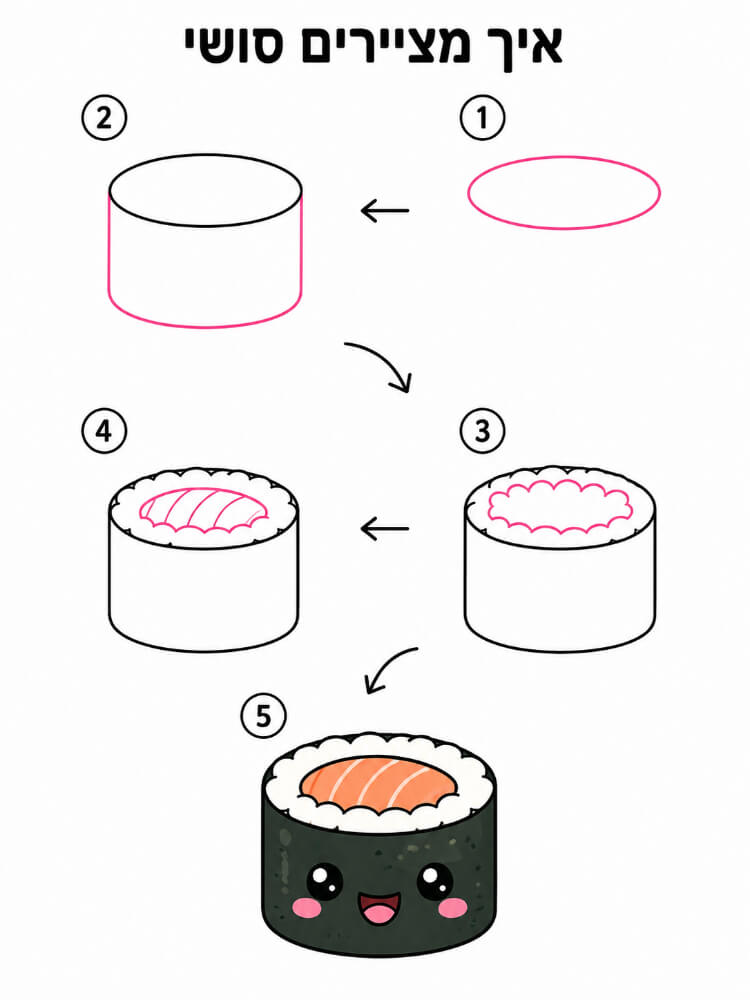 איך מציירים סושי

1

2

3

4

5