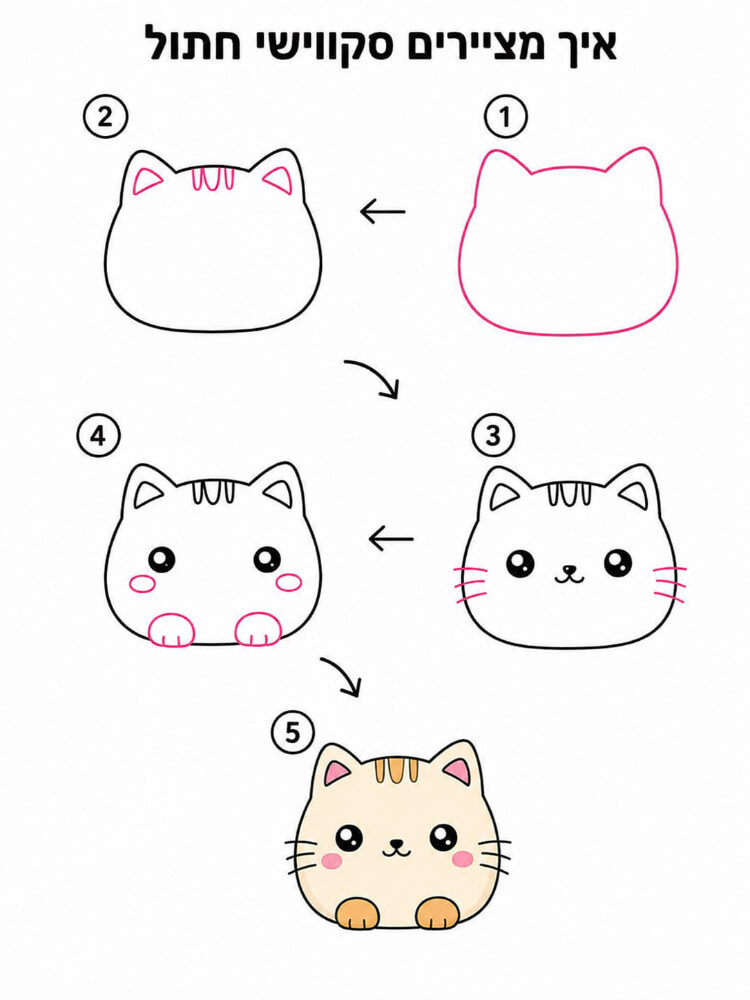 איך מציירים סקווישי חתול

1

2

3

4

5