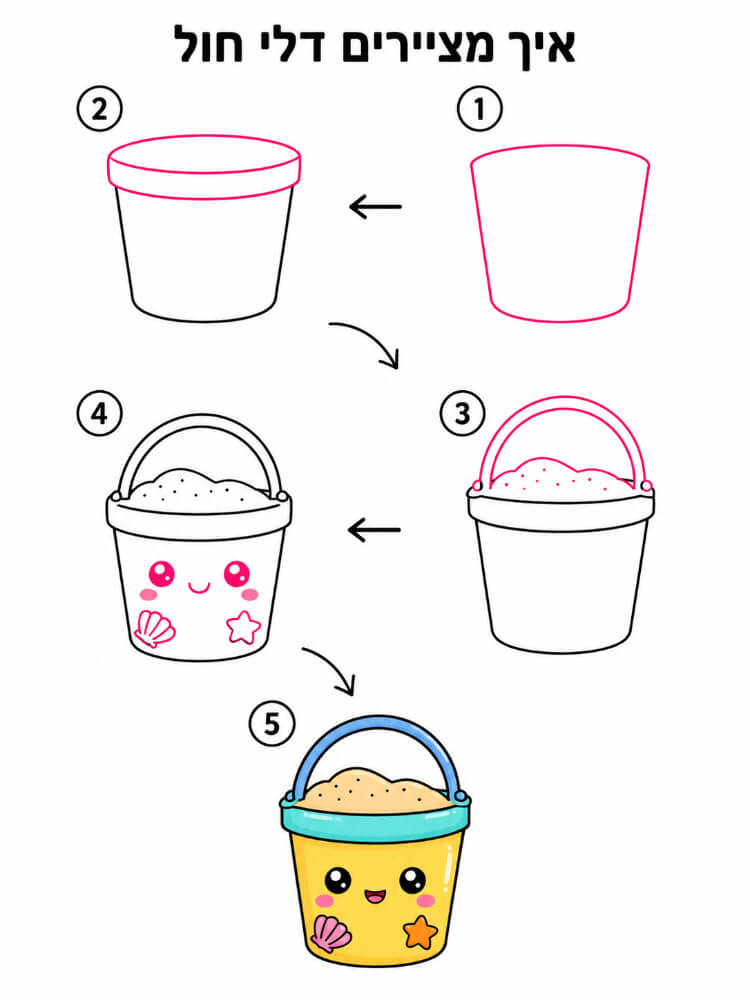 איך מציירים דלי חול

1

2

3

4

5