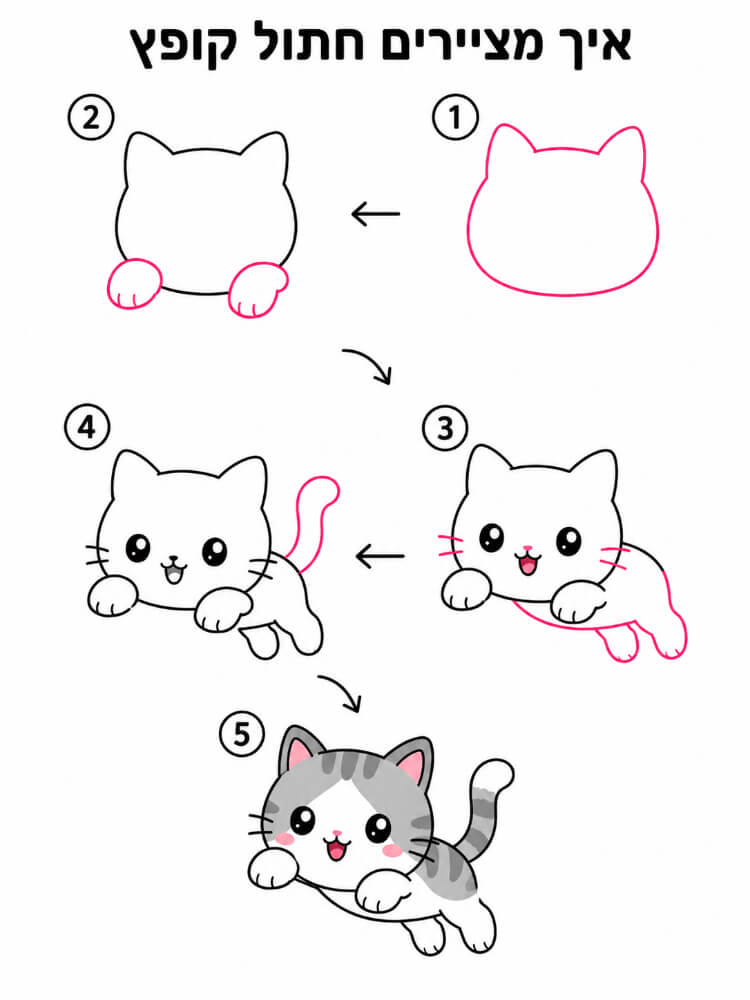 איך מציירים חתול קופץ

1

2

3

4

5