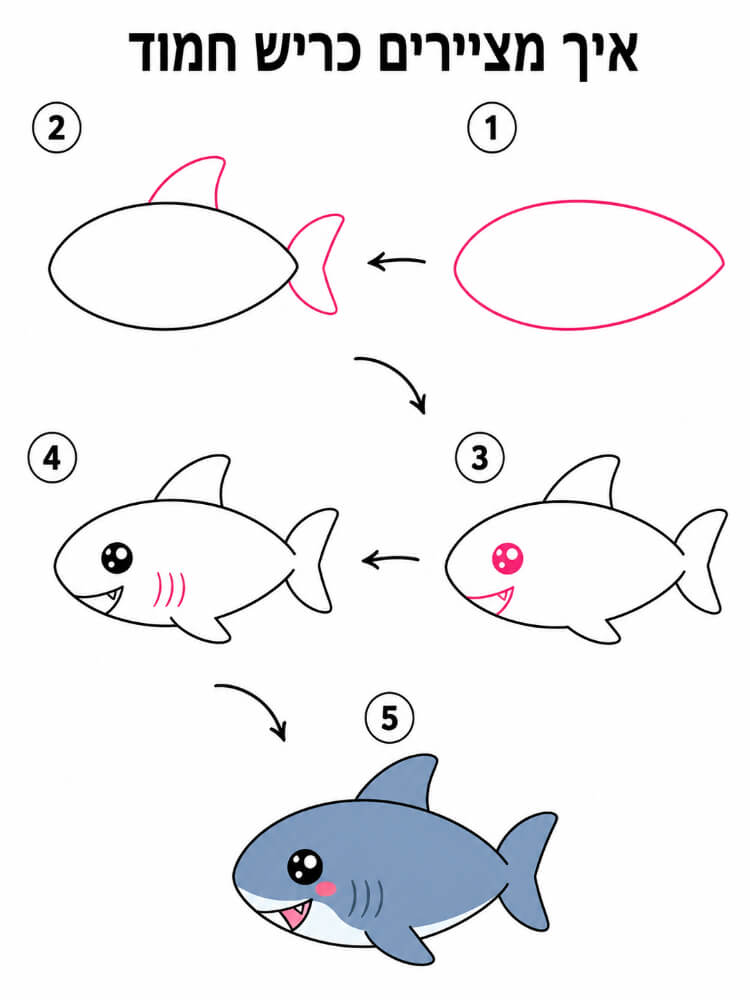 איך מציירים כריש חמוד

1

2

3

4

5