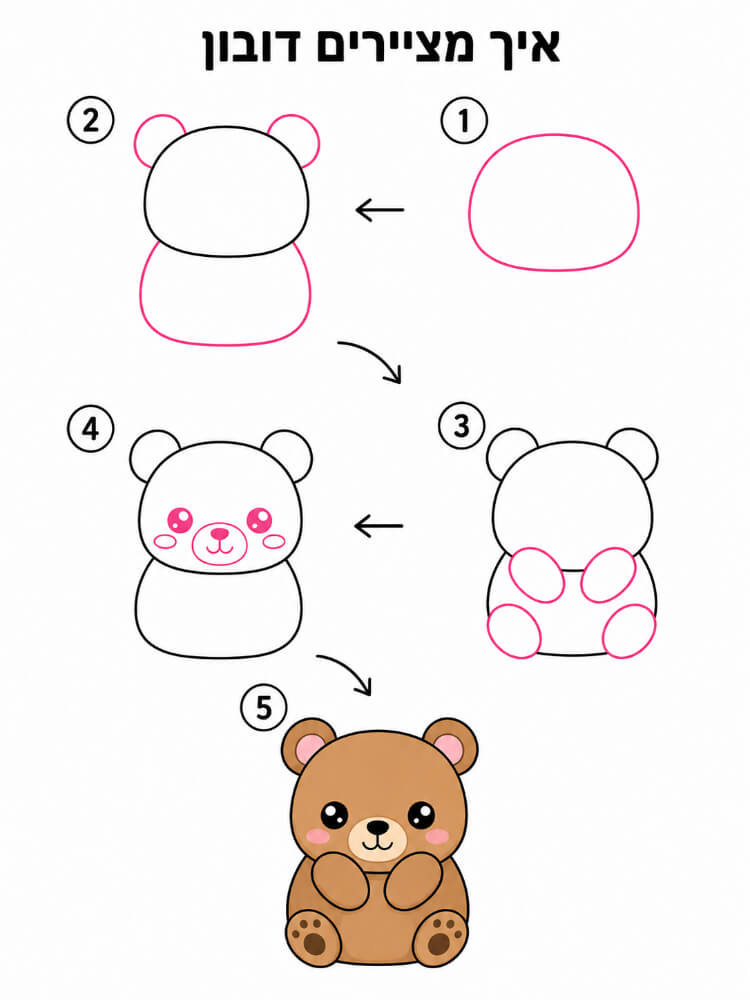 איך מציירים דובון

1

2

3

4

5