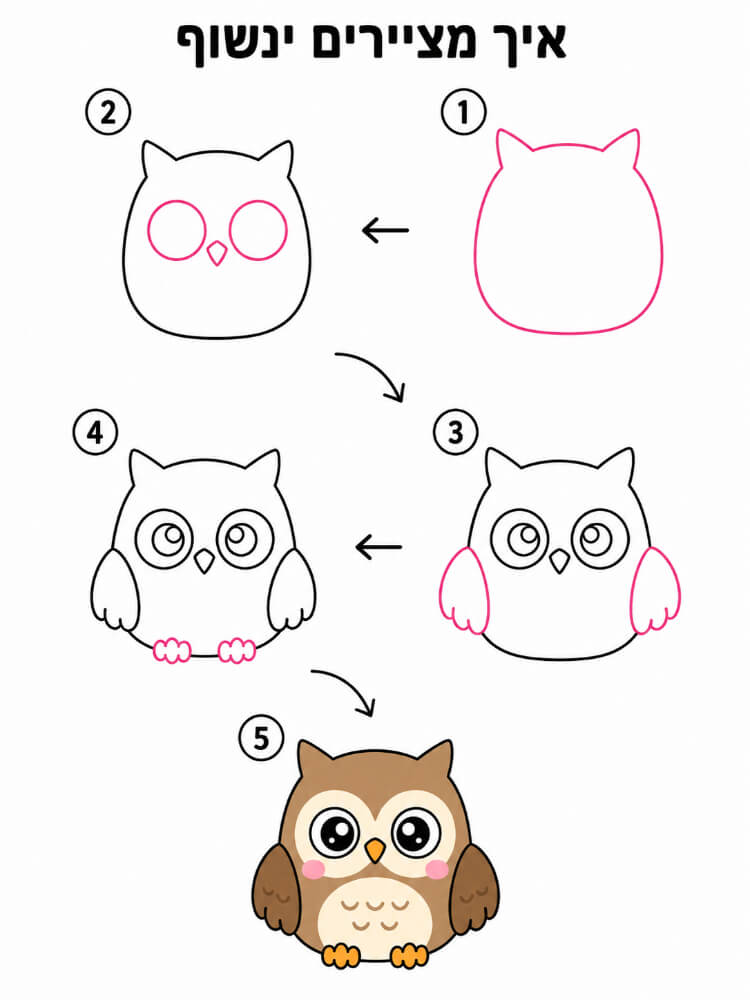 איך מציירים ינשוף

1

2

3

4

5