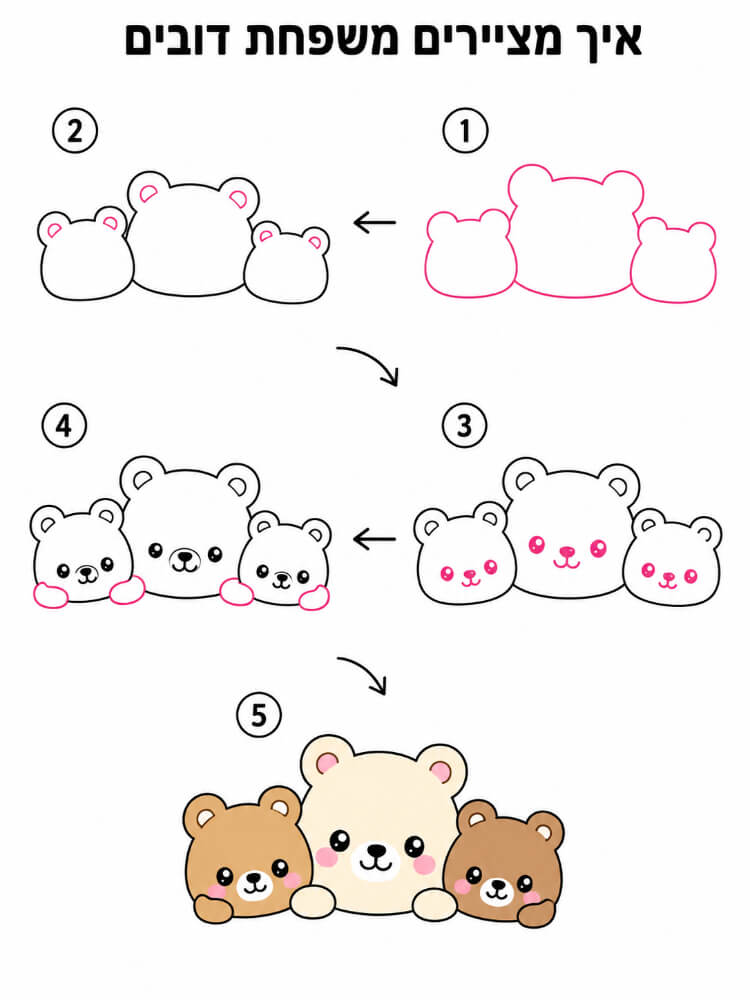 איך מציירים משפחת דובים

1

2

3

4

5