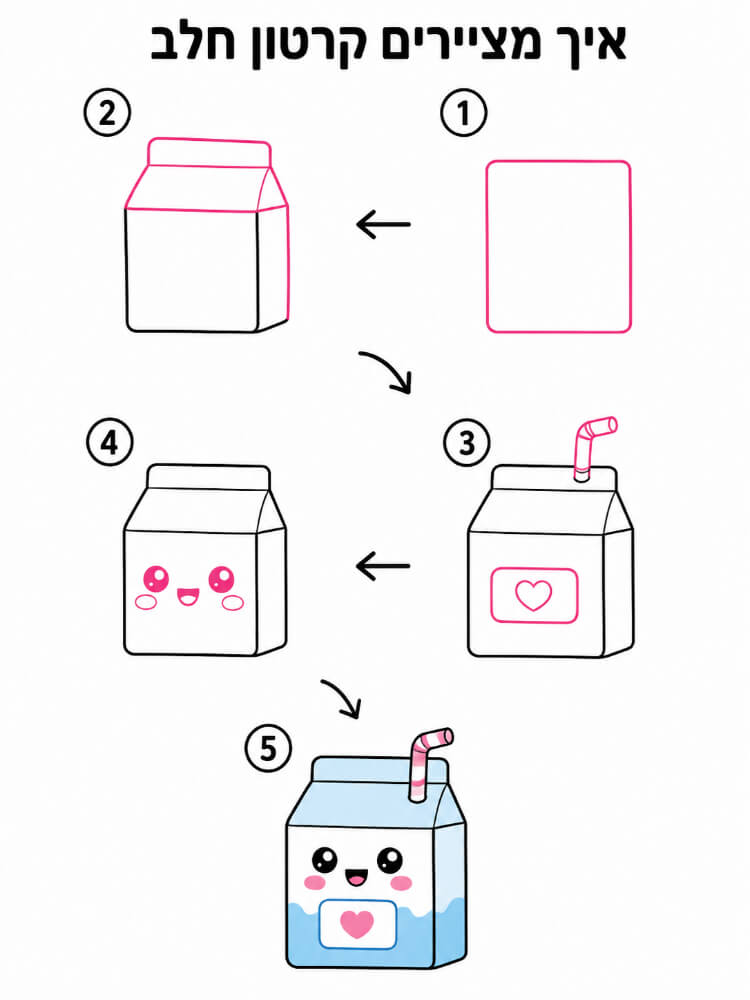 איך מציירים קרטון חלב

1

2

3

4

5