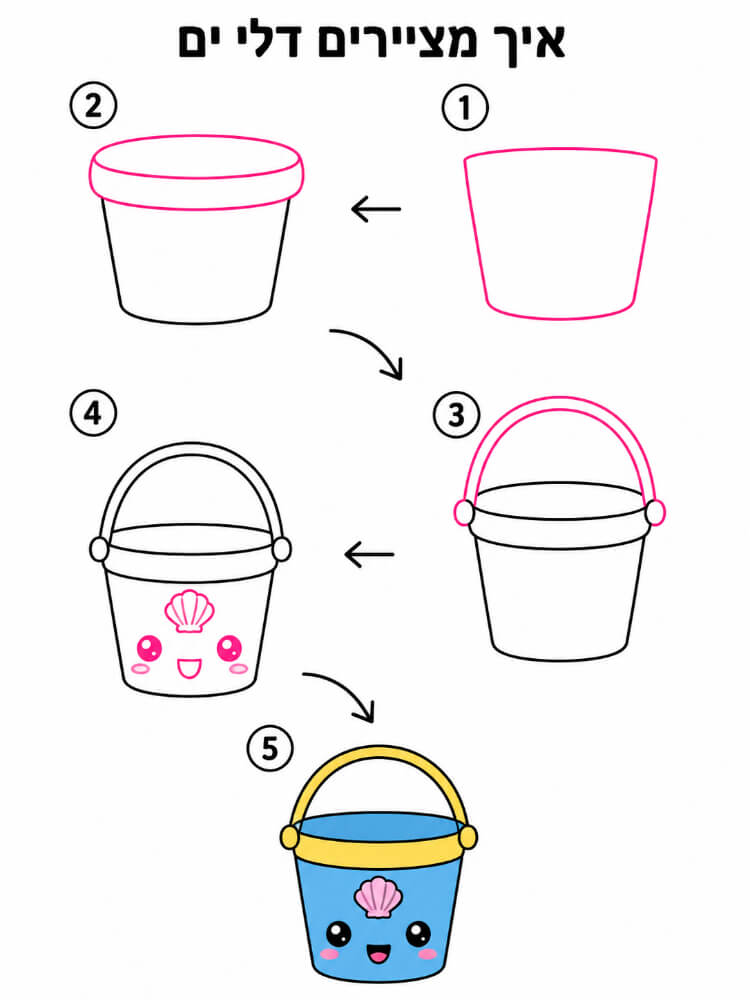 איך מציירים דלי ים

1
2
3
4
5