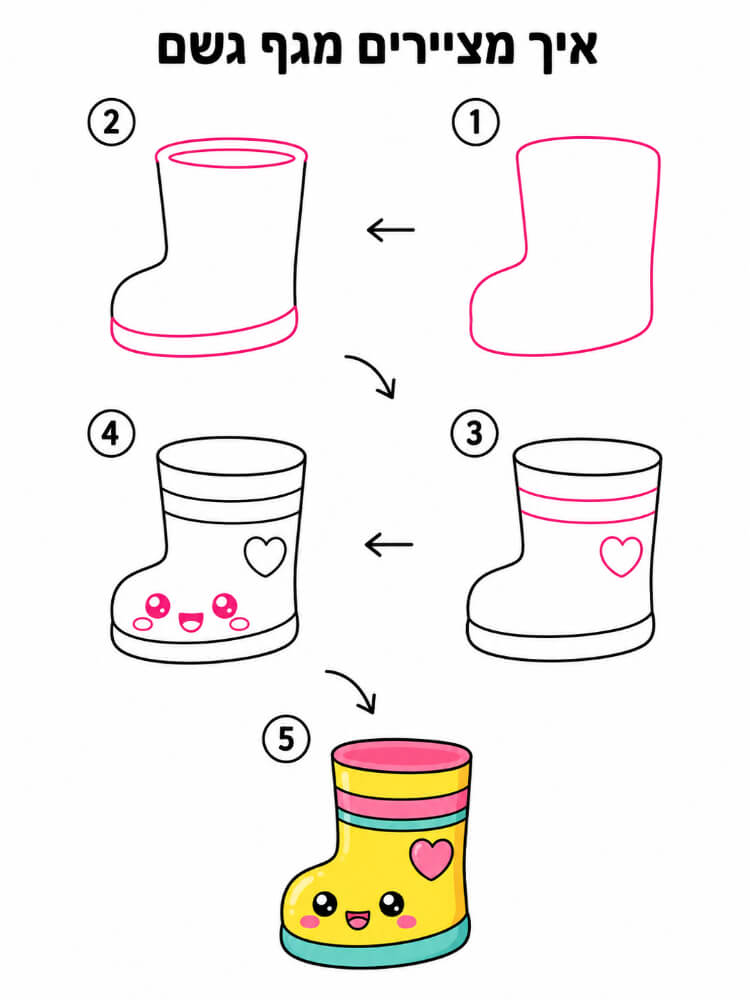 איך מציירים מגף גשם

1

2

3

4

5