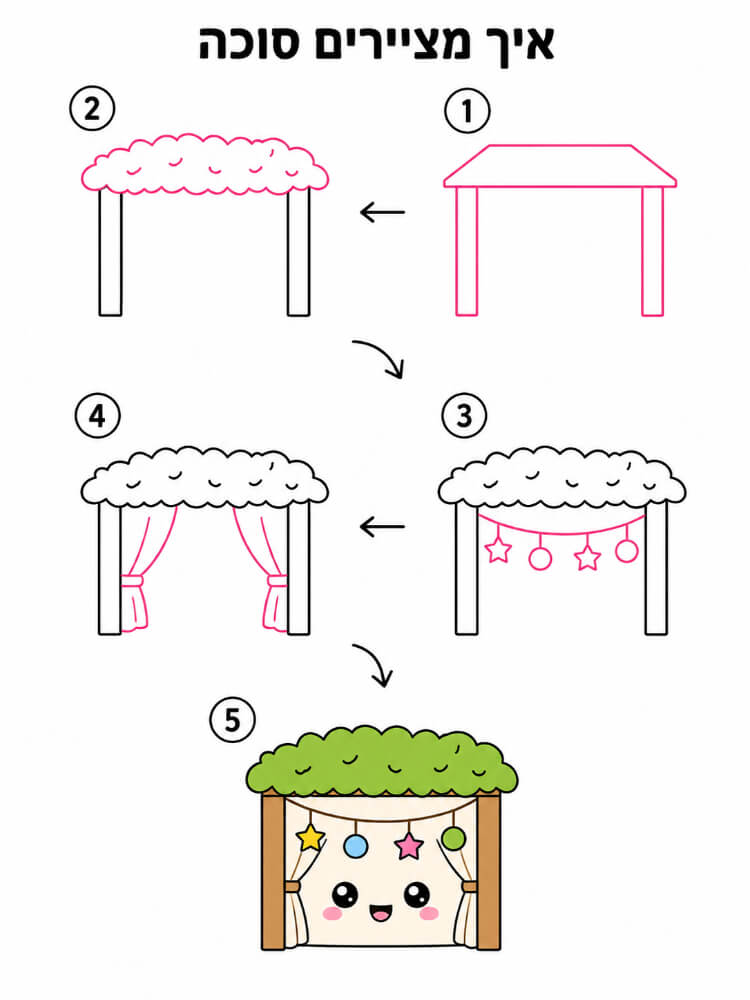 איך מציירים סוכה

1

2

3

4

5