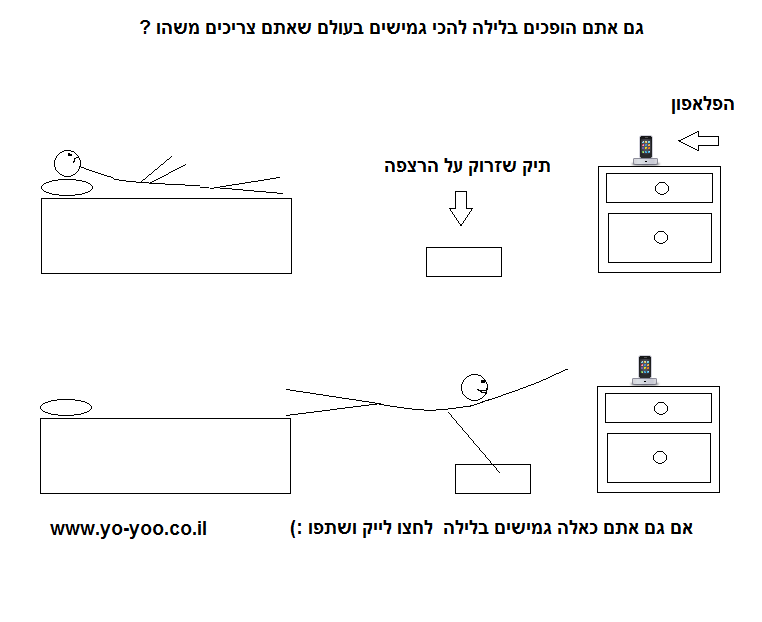 גם אתם הופכים בלילה להכי גמישים בעולם שאתם צריכים משהו ?

הפלאפון

תיק שזרוק על הרצפה

אם גם אתם כאלה גמישים בלילה לחצו לייק ושתפו :)

www.yo-yoo.co.il