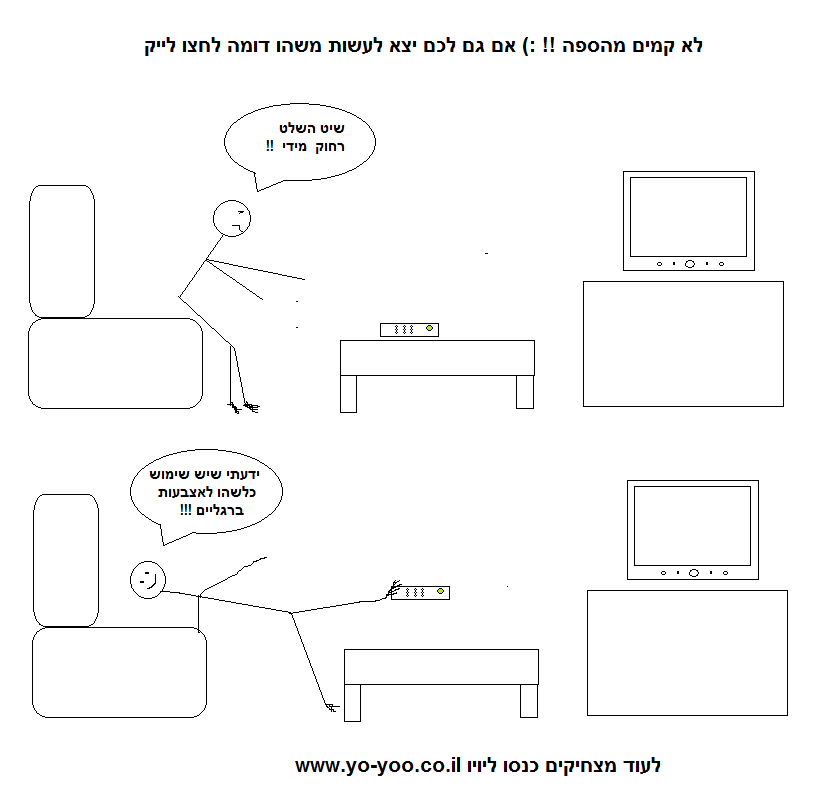 לא קמים מהספה !! :) אם גם לכם יצא לעשות משהו דומה לחצו לייק

שיט השלט
רחוק מידי !!

ידעתי שיש שימוש
כלשהו לאצבעות
ברגליים !!!

לעוד מצחיקים כנסו ליויו www.yo-yoo.co.il